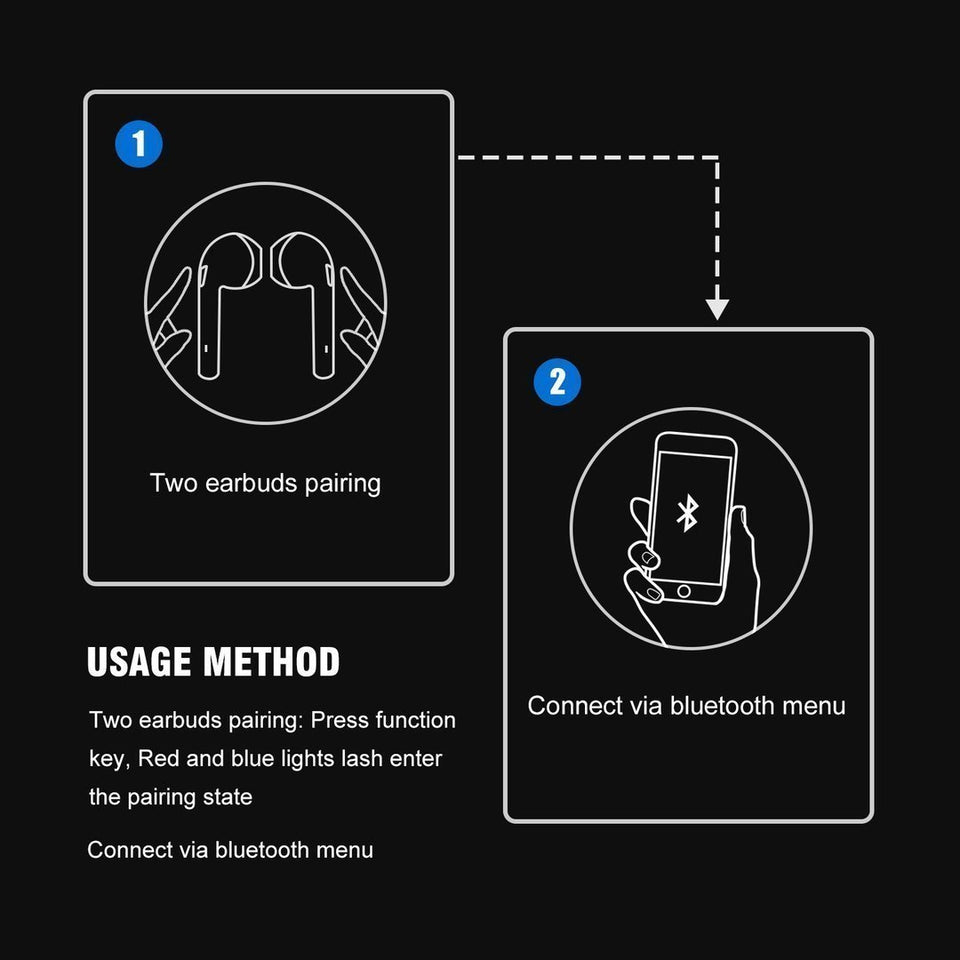 1

Two earbuds pairing

2

Connect via bluetooth menu

USAGE METHOD

Two earbuds pairing: Press function key, Red and blue lights lash enter the pairing state

Connect via bluetooth menu